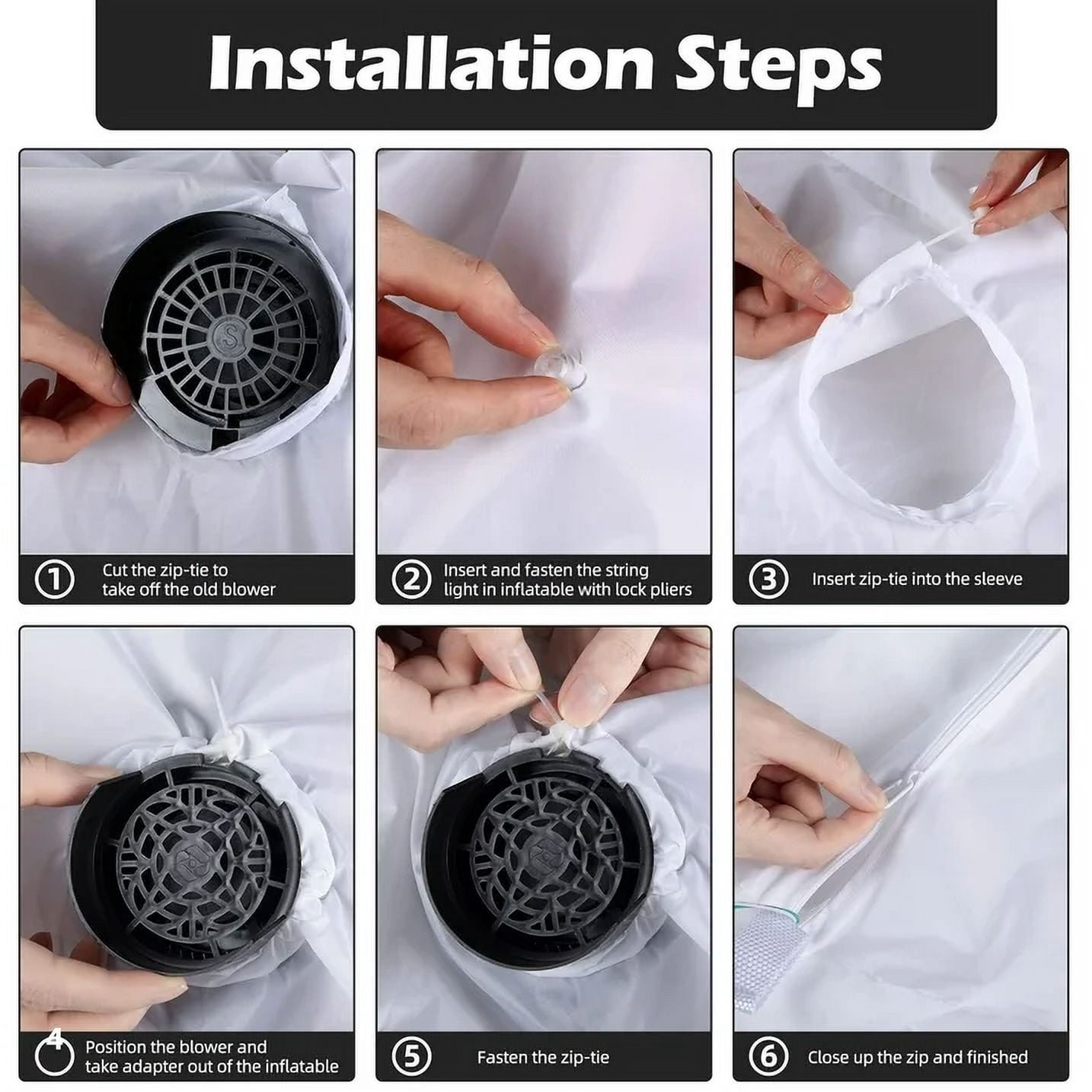 Installation Steps

① Cut the zip-tie to take off the old blower

② Insert and fasten the string light in inflatable with lock pliers

③ Insert zip-tie into the sleeve

4 Position the blower and take adapter out of the inflatable

⑤ Fasten the zip-tie

⑥ Close up the zip and finished