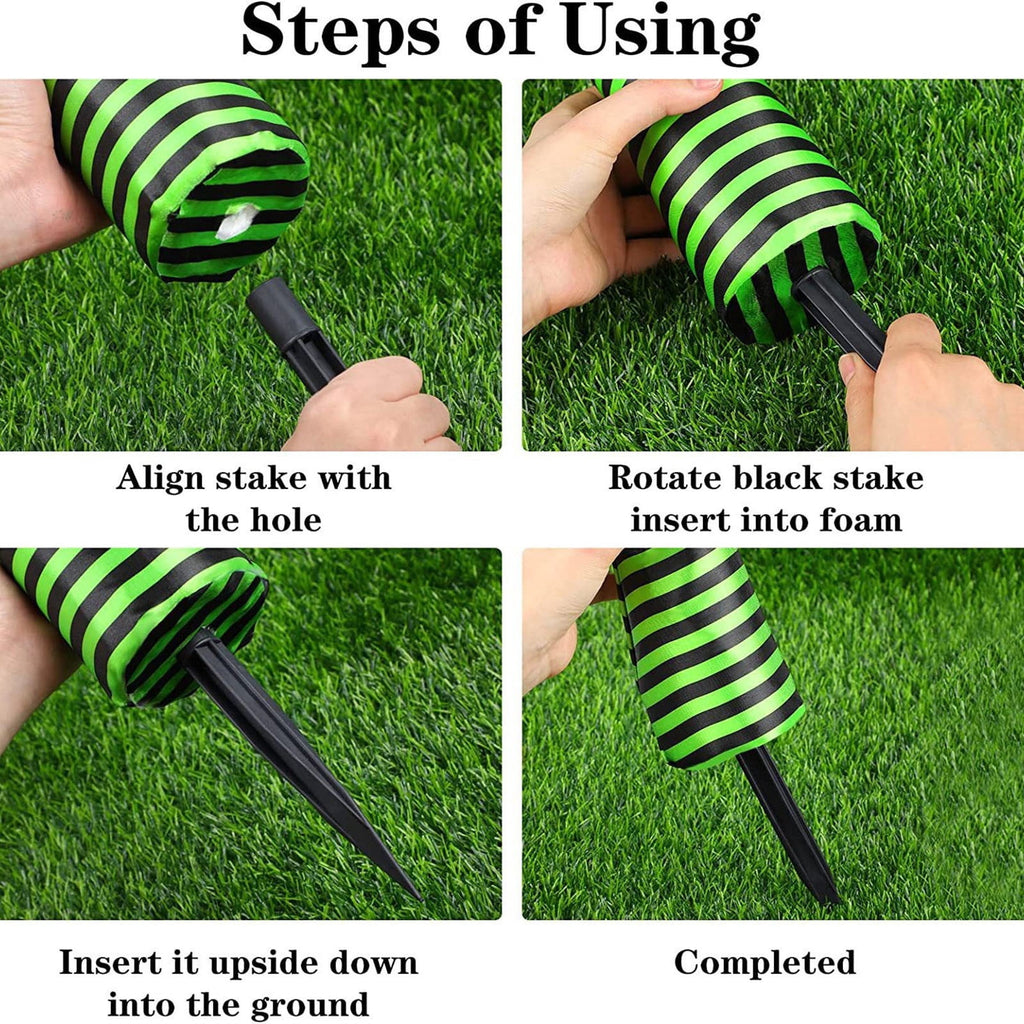 Steps of Using

Align stake with the hole

Rotate black stake insert into foam

Insert it upside down into the ground

Completed