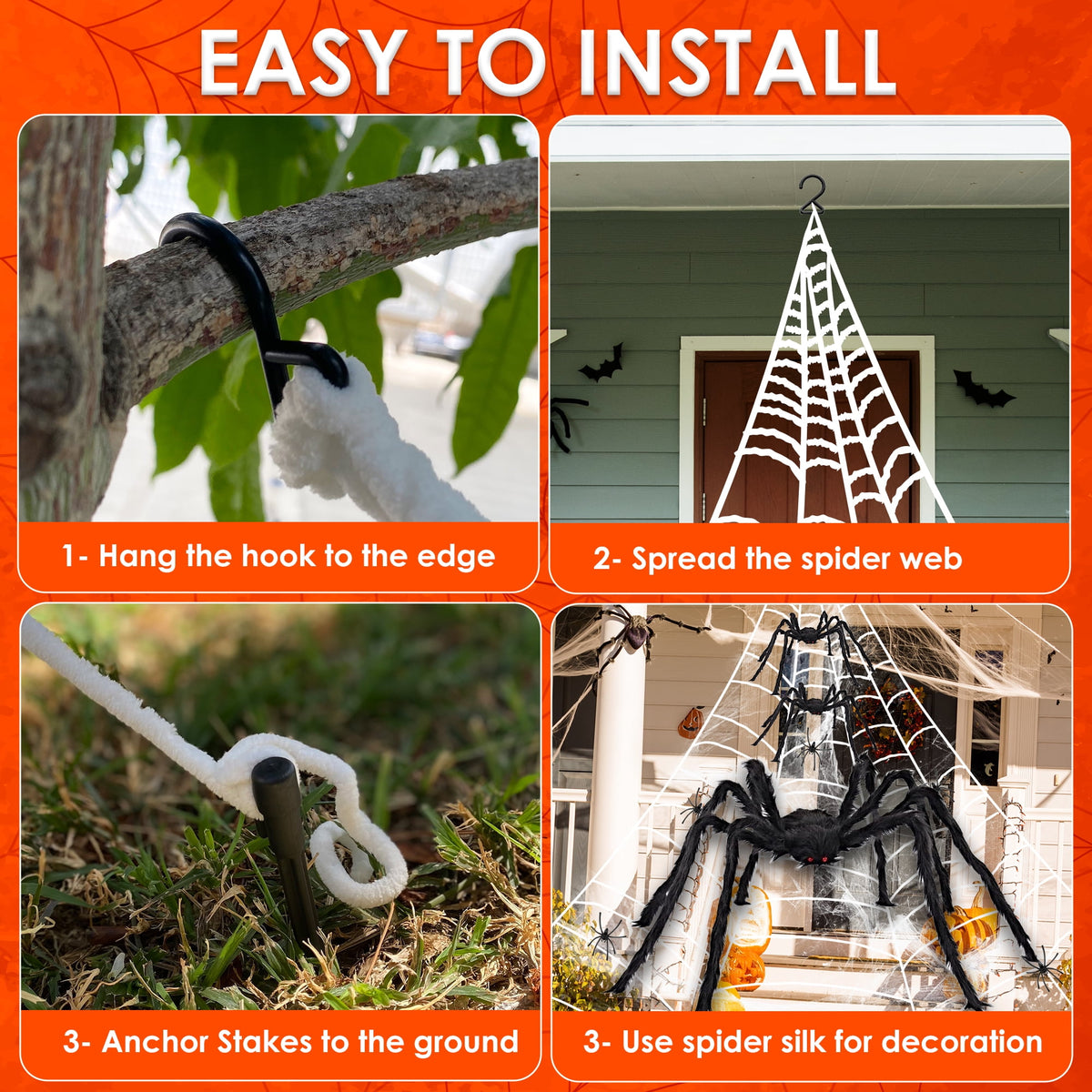 EASY TO INSTALL

1- Hang the hook to the edge

2- Spread the spider web

3- Anchor Stakes to the ground

3- Use spider silk for decoration