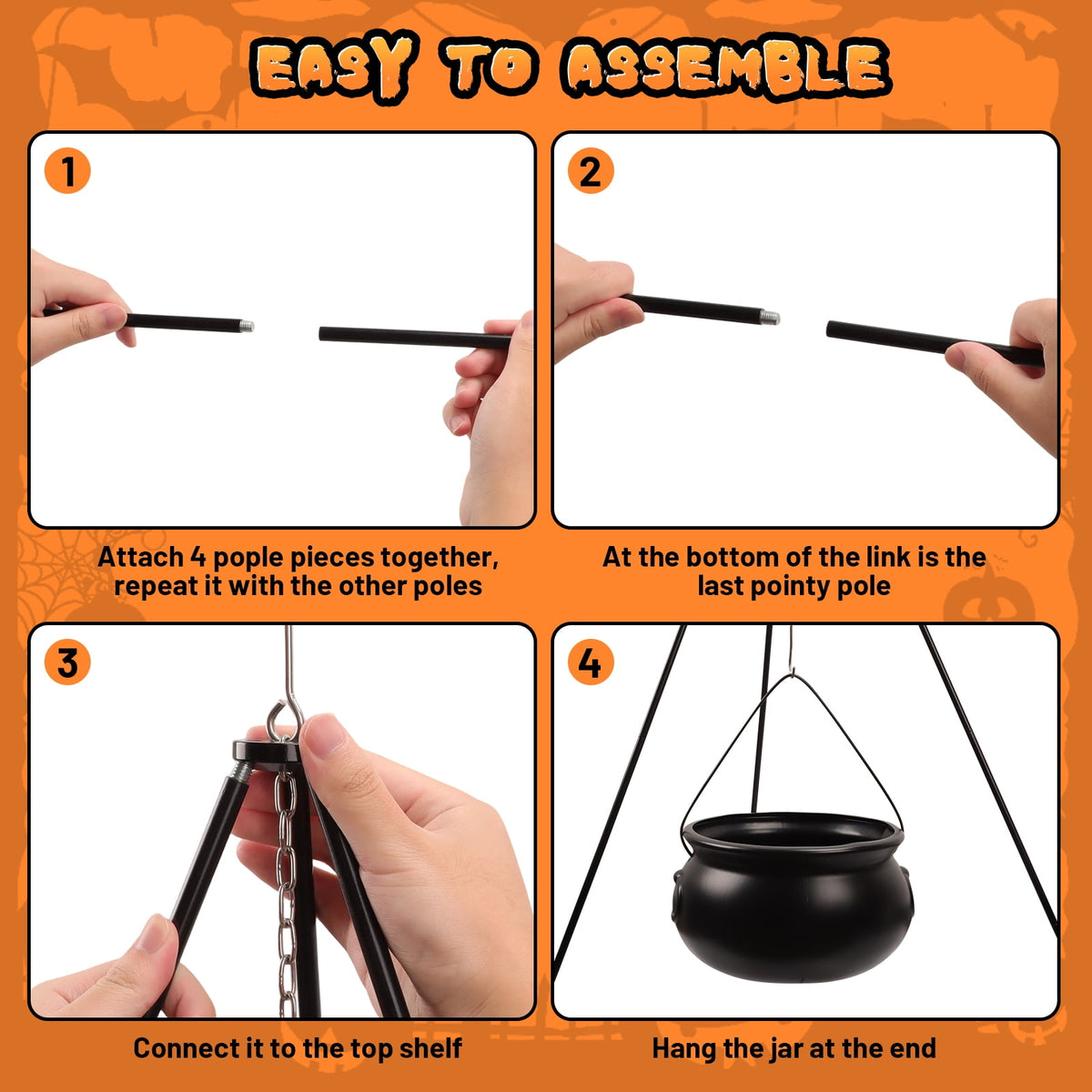 EASY TO ASSEMBLE

1

Attach 4 pople pieces together, repeat it with the other poles

2

At the bottom of the link is the last pointy pole

3

Connect it to the top shelf

4

Hang the jar at the end